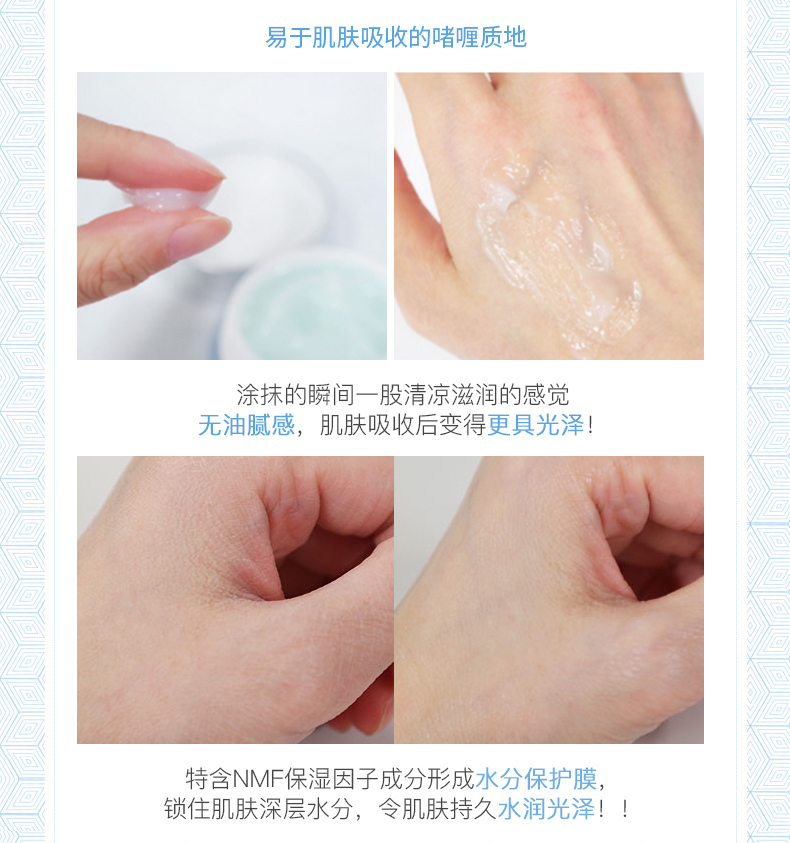 易于肌肤吸收的啫喱质地

涂抹的瞬间一股清凉滋润的感觉
无油腻感，肌肤吸收后变得更具光泽！

特含NMF保湿因子成分形成水分保护膜，
锁住肌肤深层水分，令肌肤持久水润光泽！！