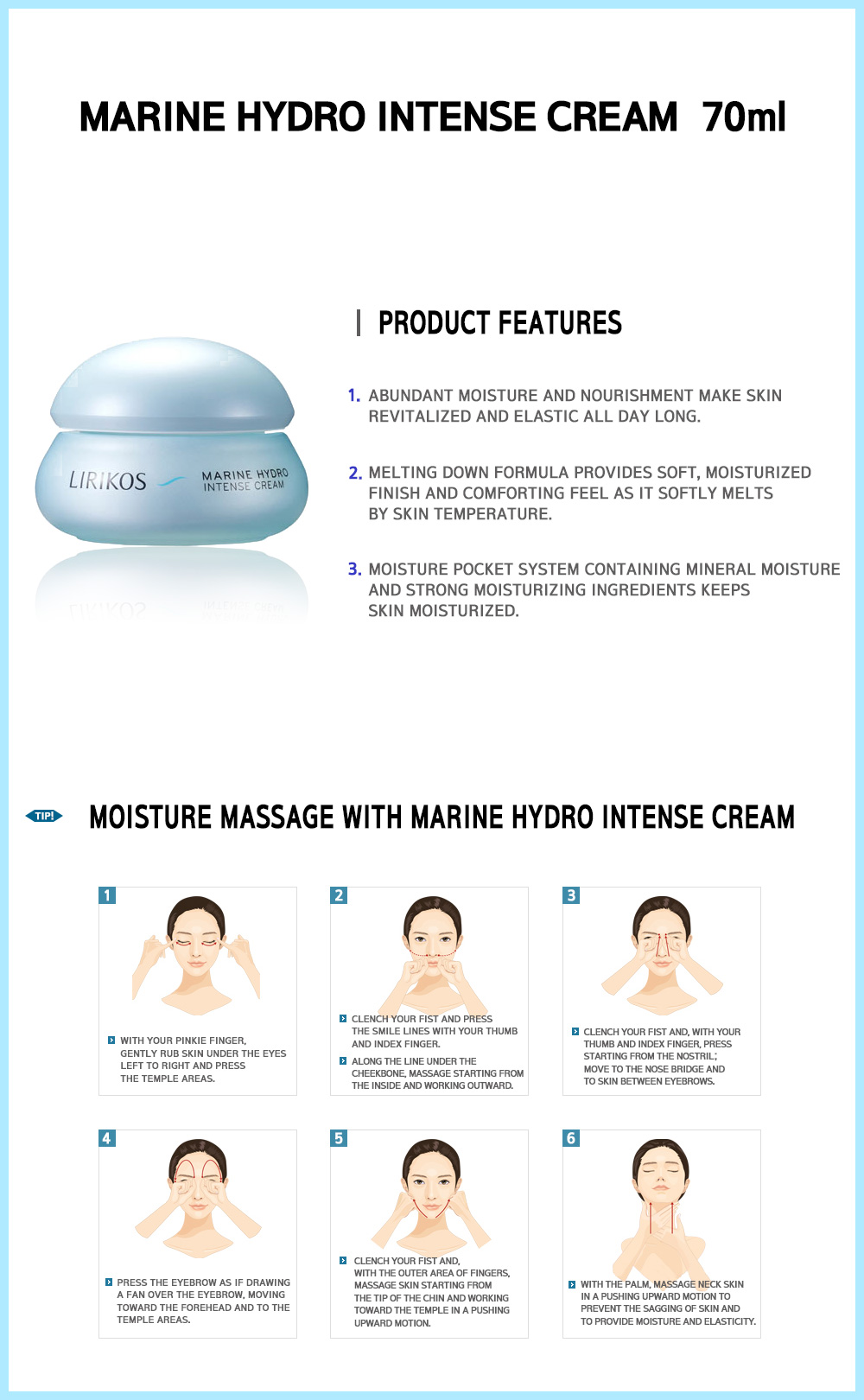 MARINE HYDRO INTENSE CREAM 70ml

LIRIKOS MARINE HYDRO INTENSE CREAM

PRODUCT FEATURES

1. ABUNDANT MOISTURE AND NOURISHMENT MAKE SKIN REVITALIZED AND ELASTIC ALL DAY LONG.

2. MELTING DOWN FORMULA PROVIDES SOFT, MOISTURIZED FINISH AND COMFORTING FEEL AS IT SOFTLY MELTS BY SKIN TEMPERATURE.

3. MOISTURE POCKET SYSTEM CONTAINING MINERAL MOISTURE AND STRONG MOISTURIZING INGREDIENTS KEEPS SKIN MOISTURIZED.

TIP!

MOISTURE MASSAGE WITH MARINE HYDRO INTENSE CREAM

1

WITH YOUR PINKIE FINGER, GENTLY RUB SKIN UNDER THE EYES LEFT TO RIGHT AND PRESS THE TEMPLE AREAS.

2

CLENCH YOUR FIST AND PRESS THE SMILE LINES WITH YOUR THUMB AND INDEX FINGER.

ALONG THE LINE UNDER THE CHEEKBONE, MASSAGE STARTING FROM THE INSIDE AND WORKING OUTWARD.

3

CLENCH YOUR FIST AND, WITH YOUR THUMB AND INDEX FINGER, PRESS STARTING FROM THE NOSTRIL; MOVE TO THE NOSE BRIDGE AND TO SKIN BETWEEN EYEBROWS.

4

PRESS THE EYEBROW AS IF DRAWING A FAN OVER THE EYEBROW, MOVING TOWARD THE FOREHEAD AND TO THE TEMPLE AREAS.

5

CLENCH YOUR FIST AND, WITH THE OUTER AREA OF FINGERS, MASSAGE SKIN STARTING FROM THE TIP OF THE CHIN AND WORKING TOWARD THE TEMPLE IN A PUSHING UPWARD MOTION.

6

WITH THE PALM, MASSAGE NECK SKIN IN A PUSHING UPWARD MOTION TO PREVENT THE SAGGING OF SKIN AND TO PROVIDE MOISTURE AND ELASTICITY.